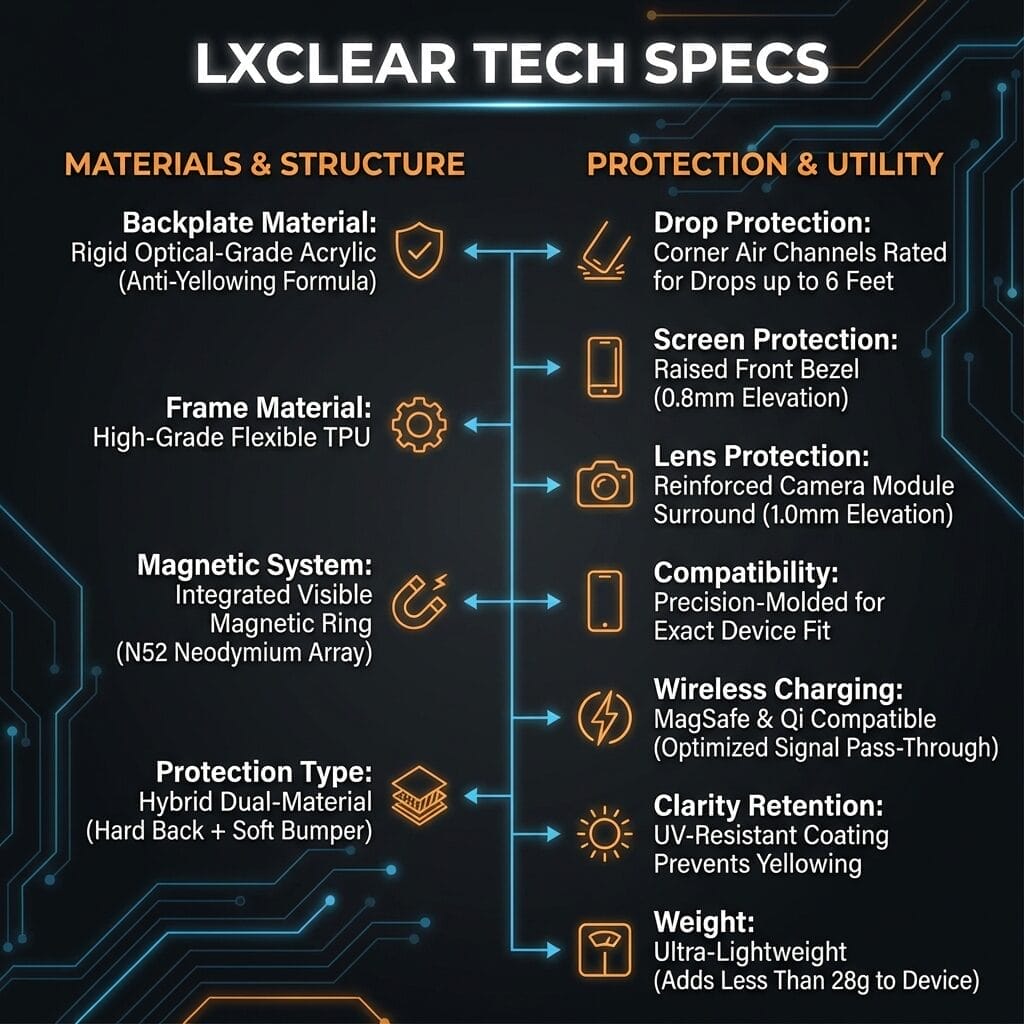 LXCLEAR TECH SPECS

MATERIALS & STRUCTURE

Backplate Material:
Rigid Optical-Grade Acrylic (Anti-Yellowing Formula)

Frame Material:
High-Grade Flexible TPU

Magnetic System:
Integrated Visible Magnetic Ring (N52 Neodymium Array)

Protection Type:
Hybrid Dual-Material (Hard Back + Soft Bumper)

PROTECTION & UTILITY

Drop Protection:
Corner Air Channels Rated for Drops up to 6 Feet

Screen Protection:
Raised Front Bezel (0.8mm Elevation)

Lens Protection:
Reinforced Camera Module Surround (1.0mm Elevation)

Compatibility:
Precision-Molded for Exact Device Fit

Wireless Charging:
MagSafe & Qi Compatible (Optimized Signal Pass-Through)

Clarity Retention:
UV-Resistant Coating Prevents Yellowing

Weight:
Ultra-Lightweight (Adds Less Than 28g to Device)